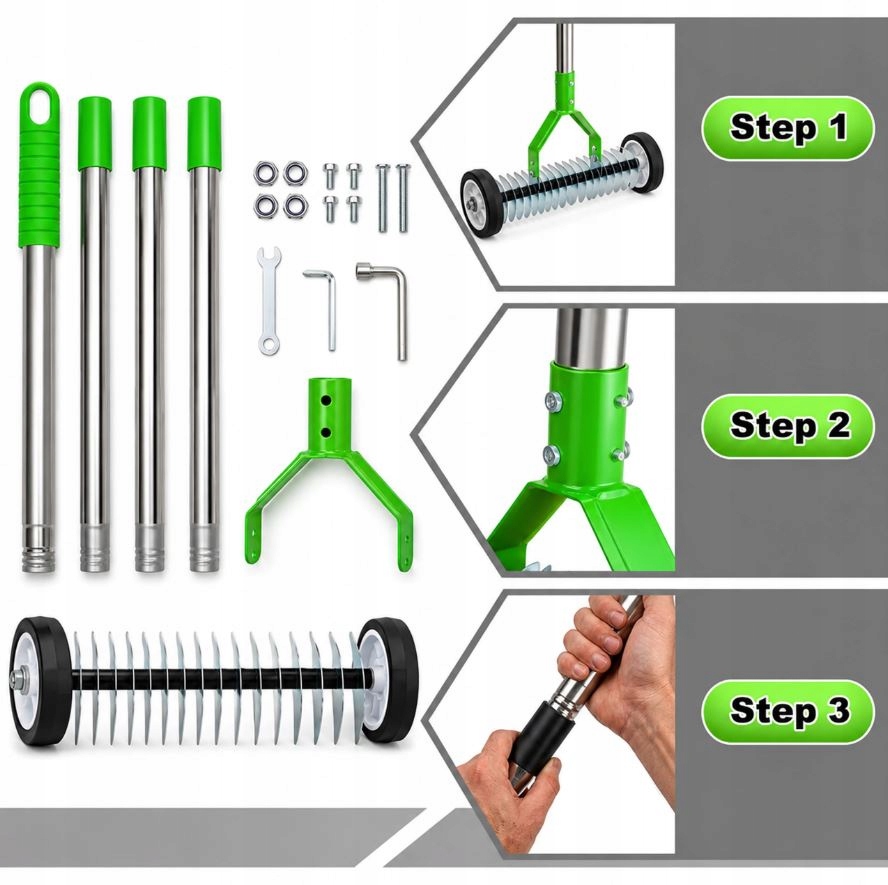 Step 1

Step 2

Step 3