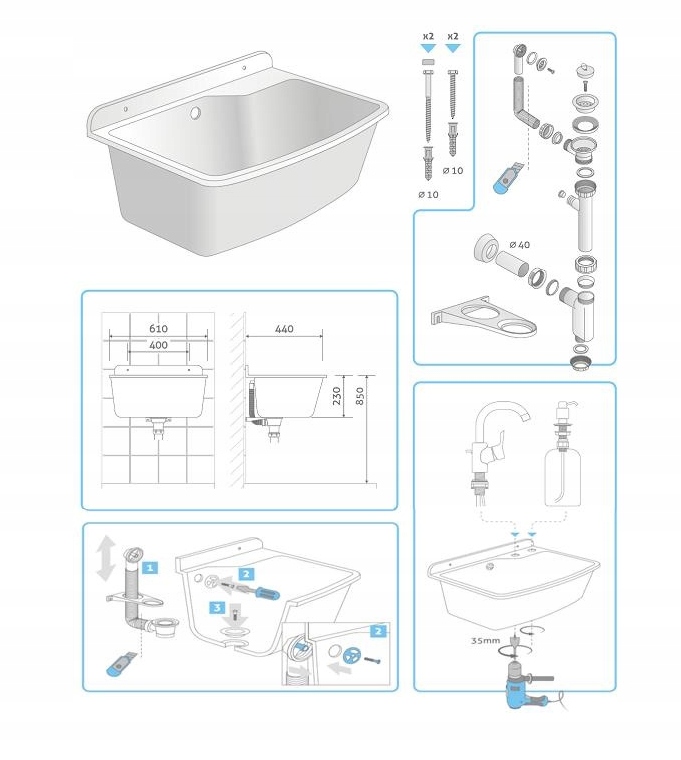 x2
x2
Ø 10
Ø 10
Ø 40
610
400
440
230
850
1
2
3
2
35mm