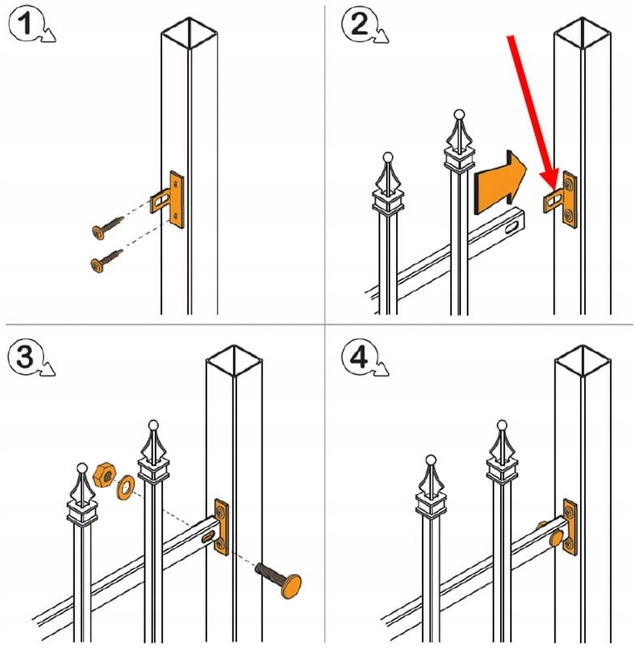 1

2

3

4