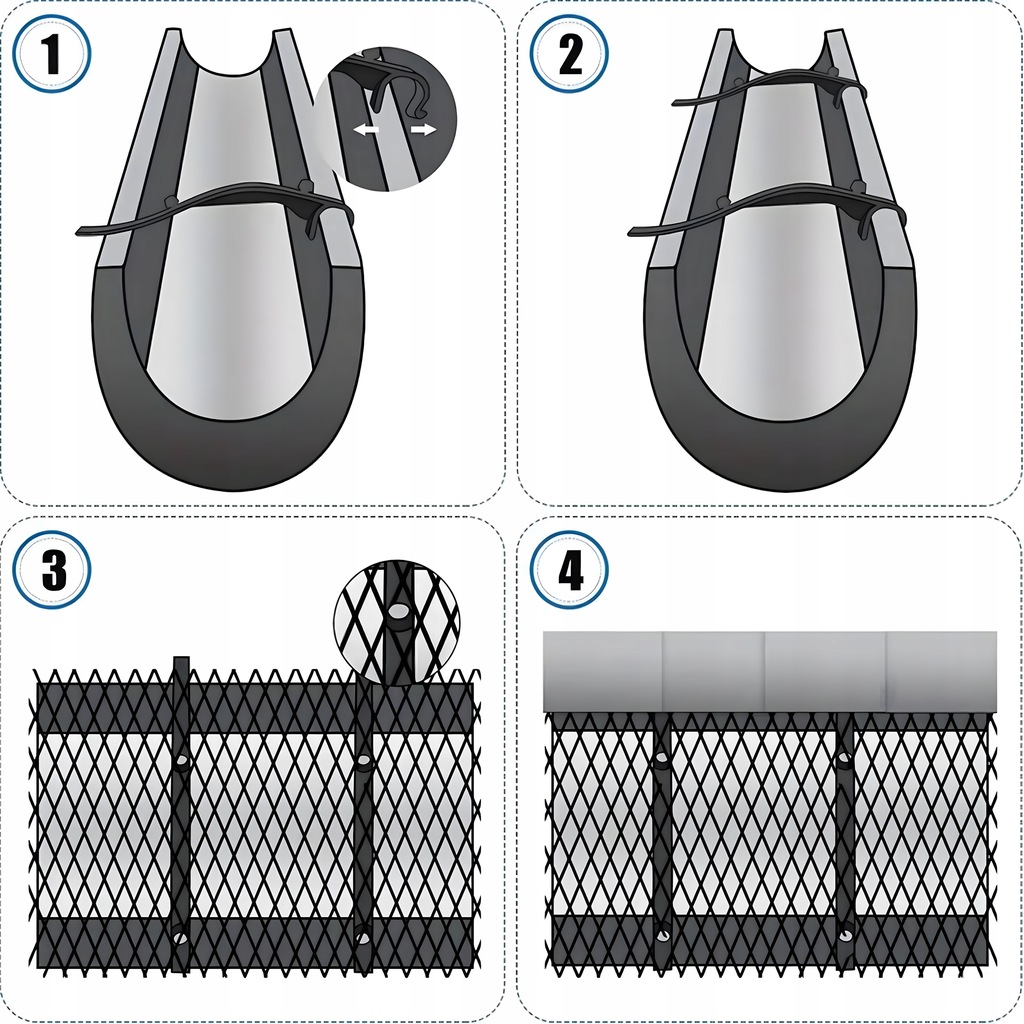 1

2

3

4